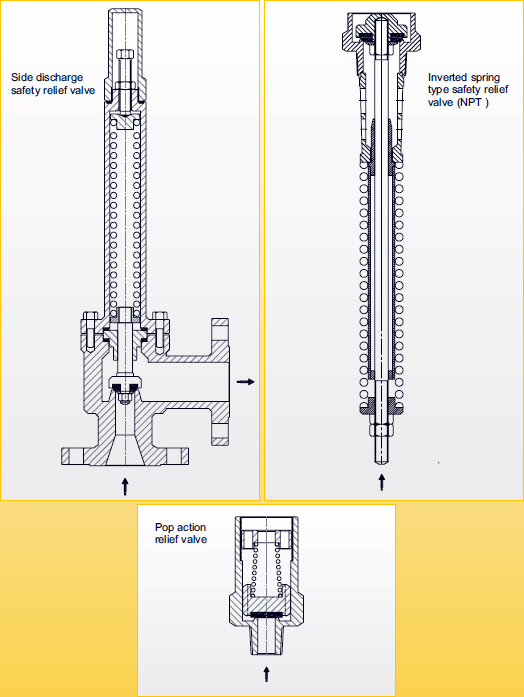 Side discharge safety relief valve

Inverted spring type safety relief valve (NPT )

Pop action relief valve